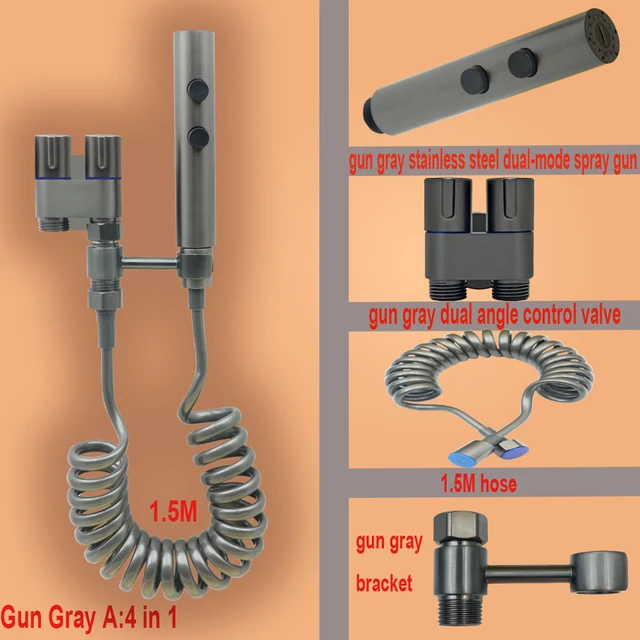 1.5M

Gun Gray A:4 in 1

gun gray stainless steel dual-mode spray gun

gun gray dual angle control valve

1.5M hose

gun gray bracket