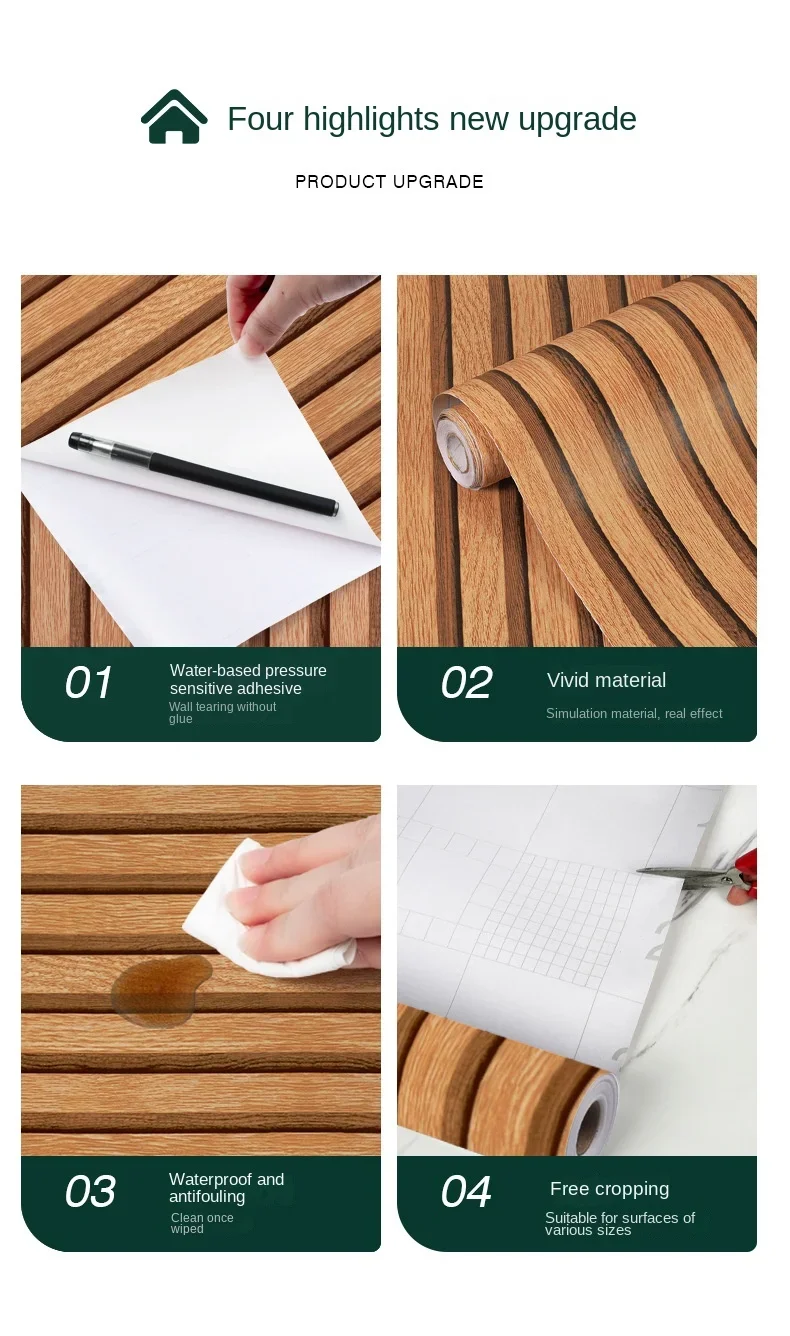 Four highlights new upgrade

PRODUCT UPGRADE

01
Water-based pressure sensitive adhesive
Wall tearing without glue

02
Vivid material
Simulation material, real effect

03
Waterproof and antifouling
Clean once wiped

04
Free cropping
Suitable for surfaces of various sizes