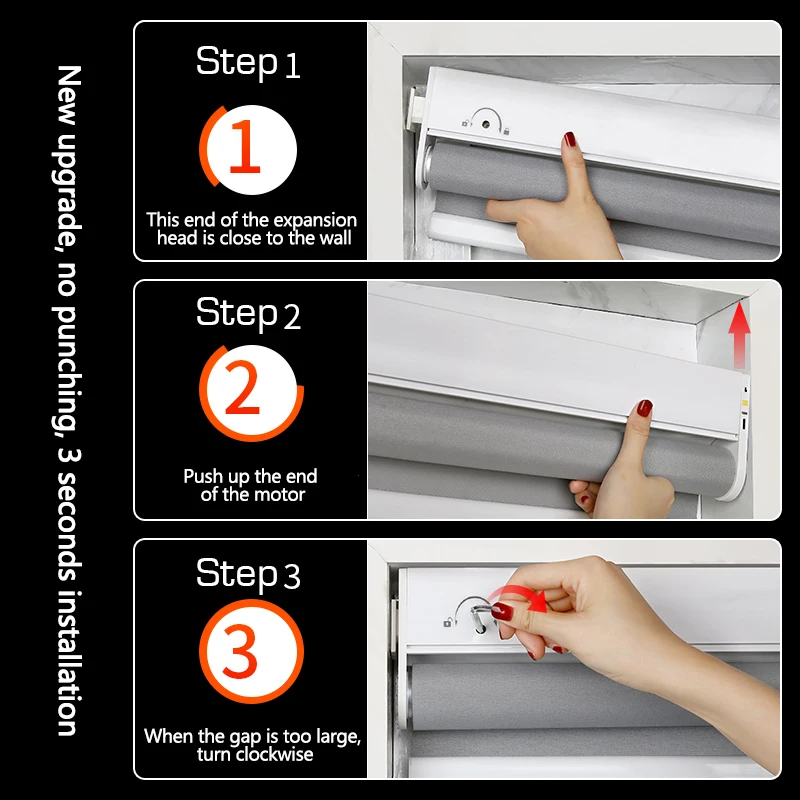 New upgrade, no punching, 3 seconds installation

Step 1

1

This end of the expansion head is close to the wall

Step 2

2

Push up the end of the motor

Step 3

3

When the gap is too large, turn clockwise