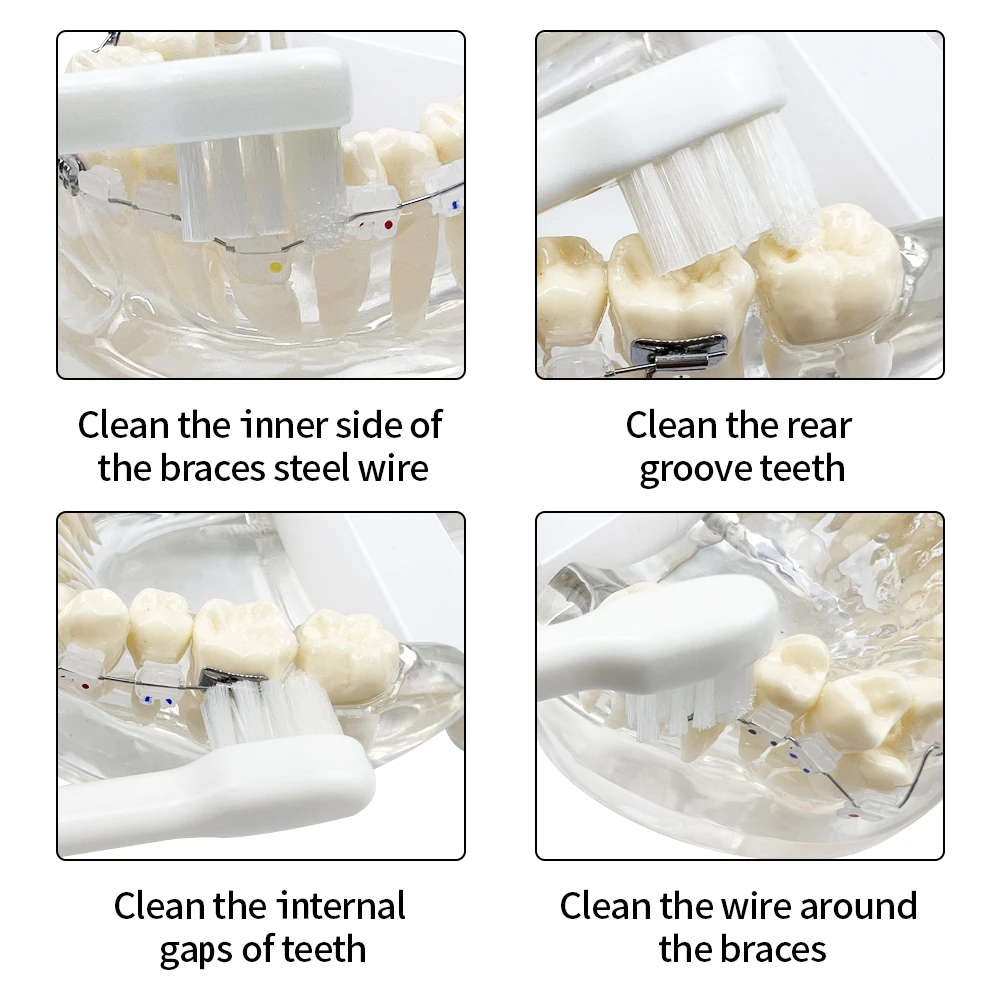 Clean the inner side of the braces steel wire

Clean the rear groove teeth

Clean the internal gaps of teeth

Clean the wire around the braces