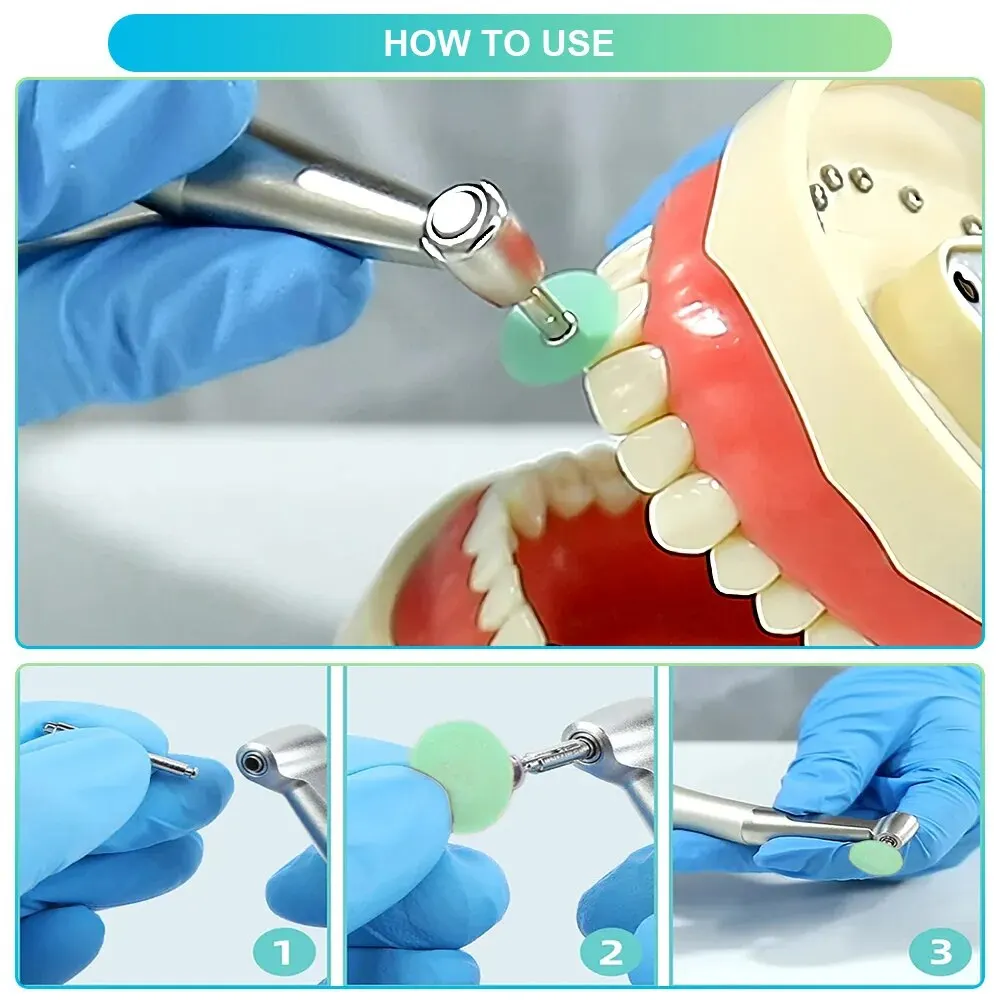 HOW TO USE

1

2

3