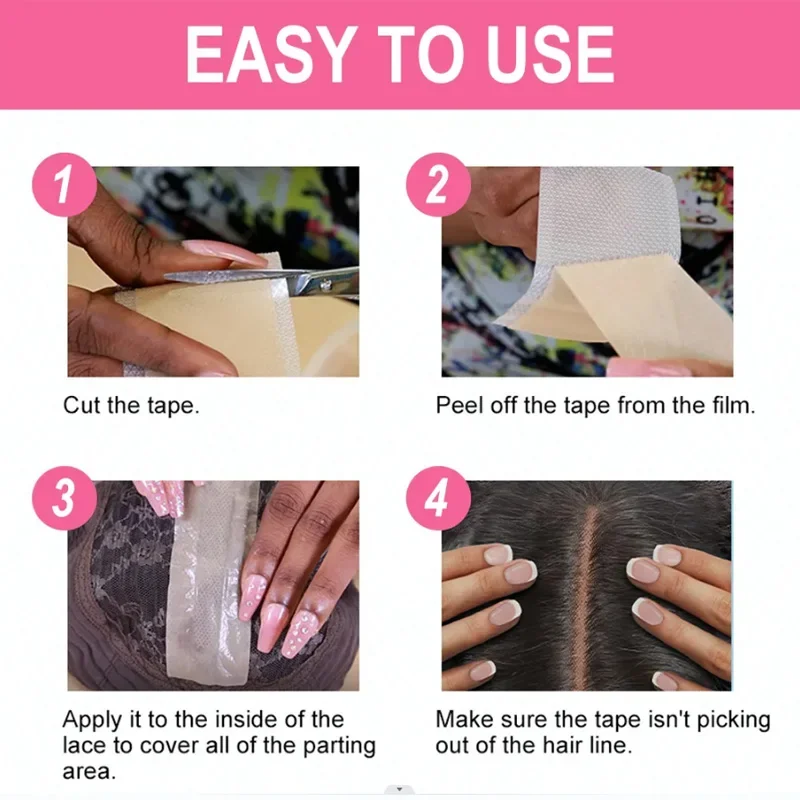 EASY TO USE

1

Cut the tape.

2

Peel off the tape from the film.

3

Apply it to the inside of the lace to cover all of the parting area.

4

Make sure the tape isn't picking out of the hair line.