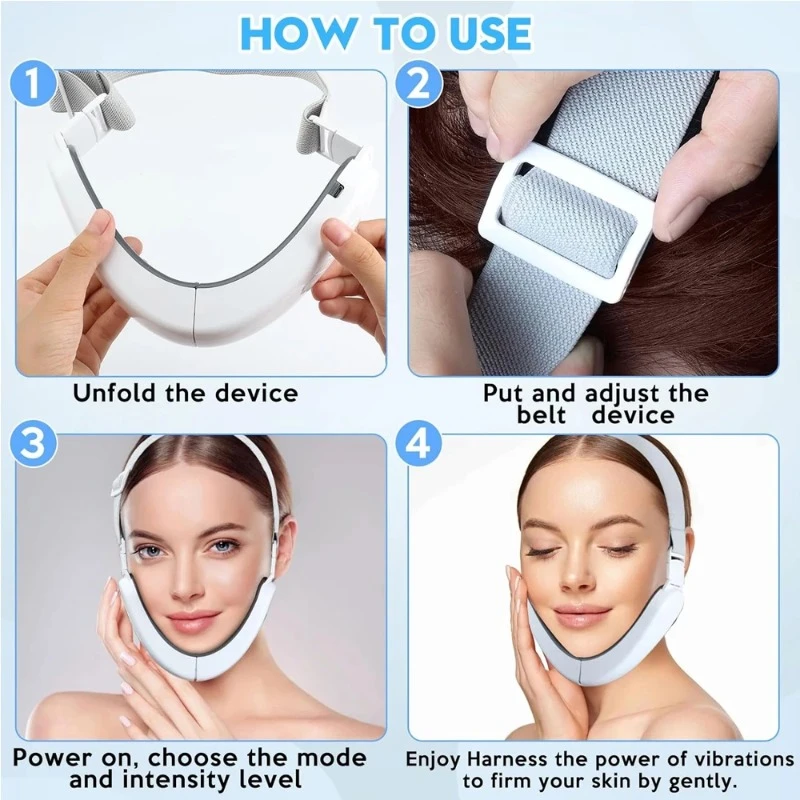 HOW TO USE

1

Unfold the device

2

Put and adjust the belt device

3

Power on, choose the mode and intensity level

4

Enjoy Harness the power of vibrations to firm your skin by gently.